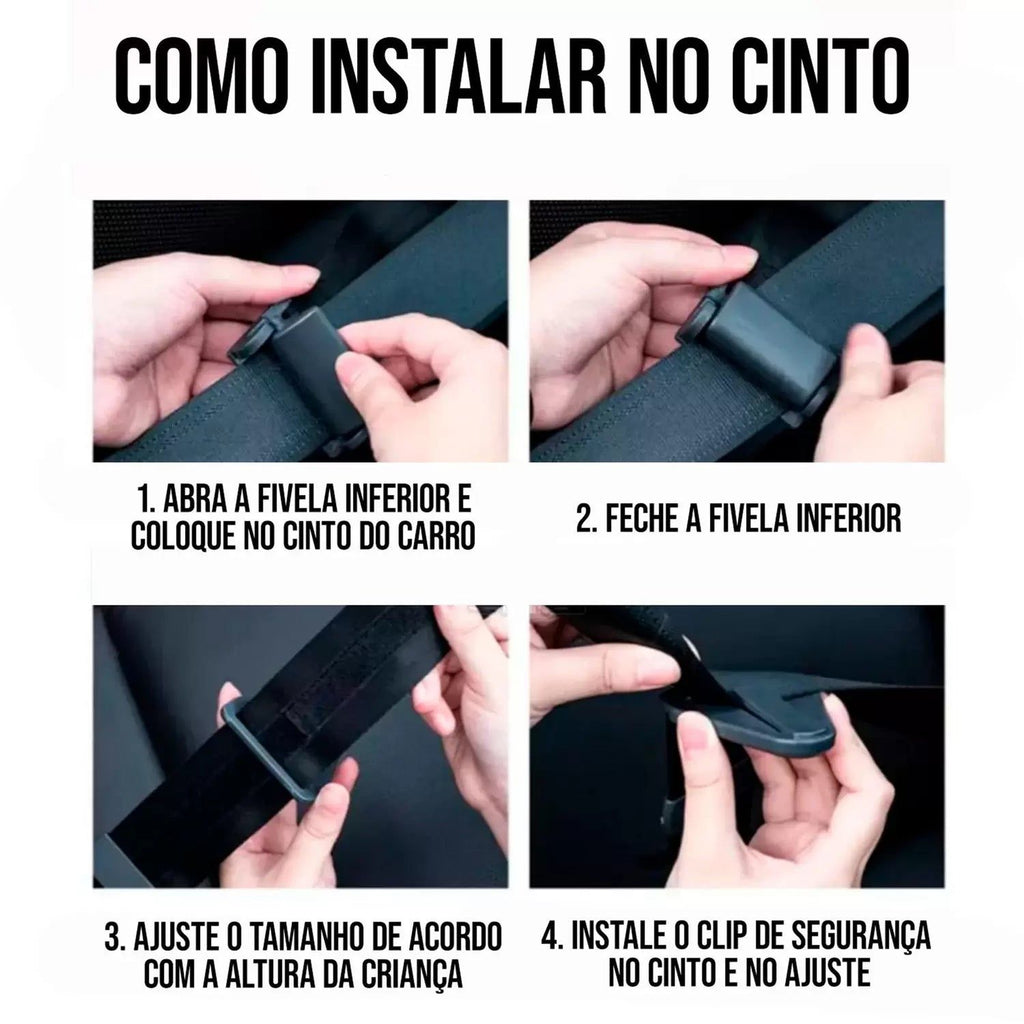 COMO INSTALAR NO CINTO

1. ABRA A FIVELA INFERIOR E COLOQUE NO CINTO DO CARRO

2. FECHE A FIVELA INFERIOR

3. AJUSTE O TAMANHO DE ACORDO COM A ALTURA DA CRIANÇA

4. INSTALE O CLIP DE SEGURANÇA NO CINTO E NO AJUSTE